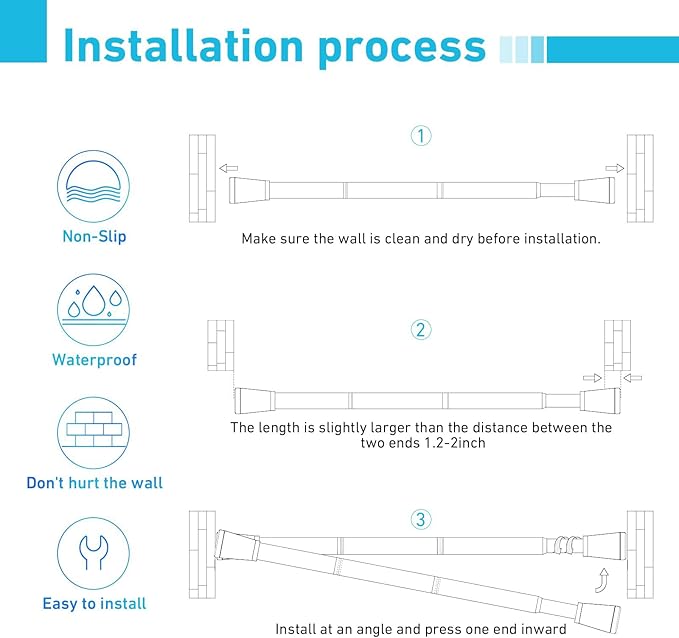 Installation process

Non-Slip

Waterproof

Don't hurt the wall

Easy to install

①

Make sure the wall is clean and dry before installation.

②

The length is slightly larger than the distance between the two ends 1.2-2inch

③

Install at an angle and press one end inward