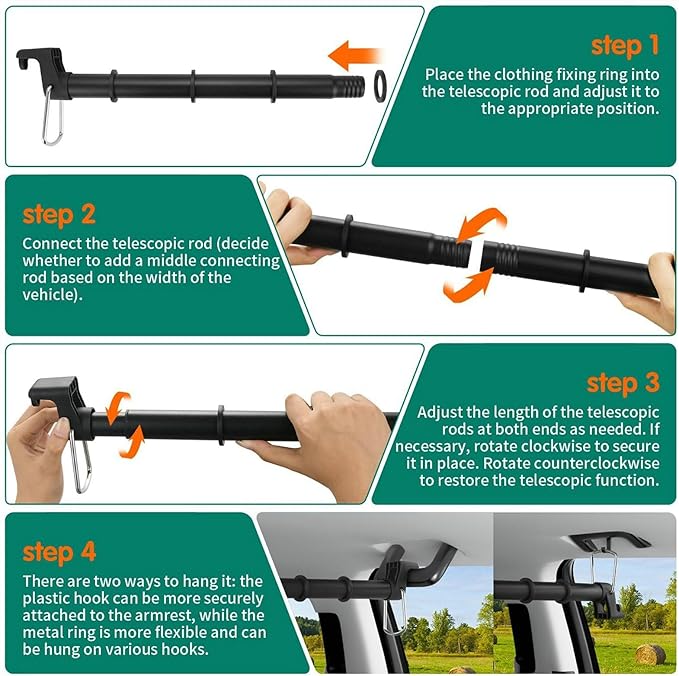 step 1

Place the clothing fixing ring into the telescopic rod and adjust it to the appropriate position.

step 2

Connect the telescopic rod (decide whether to add a middle connecting rod based on the width of the vehicle).

step 3

Adjust the length of the telescopic rods at both ends as needed. If necessary, rotate clockwise to secure it in place. Rotate counterclockwise to restore the telescopic function.

step 4

There are two ways to hang it: the plastic hook can be more securely attached to the armrest, while the metal ring is more flexible and can be hung on various hooks.