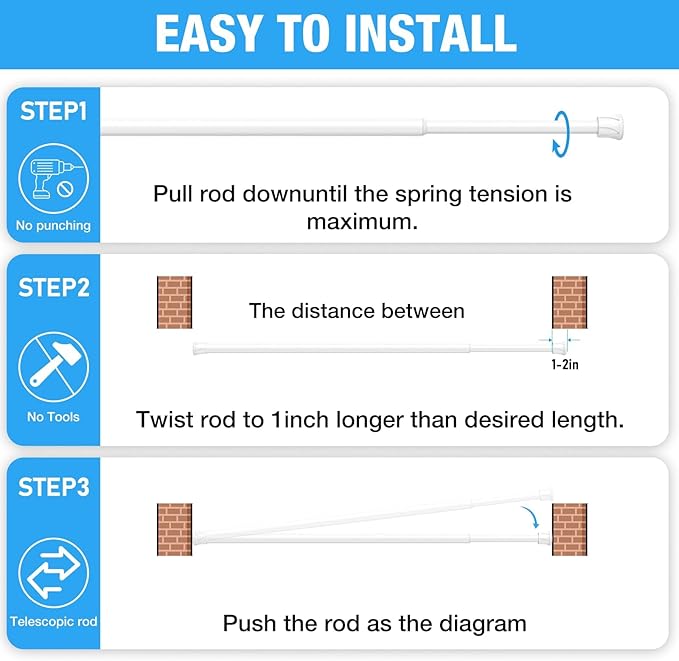 EASY TO INSTALL

STEP1

No punching

Pull rod downuntil the spring tension is maximum.

STEP2

No Tools

The distance between

1-2in

Twist rod to 1inch longer than desired length.

STEP3

Telescopic rod

Push the rod as the diagram