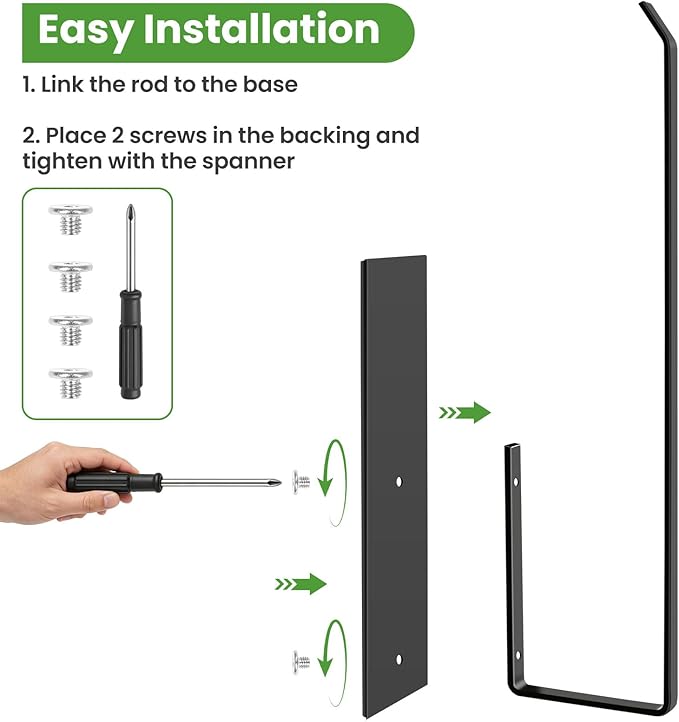 Easy Installation

1. Link the rod to the base

2. Place 2 screws in the backing and tighten with the spanner