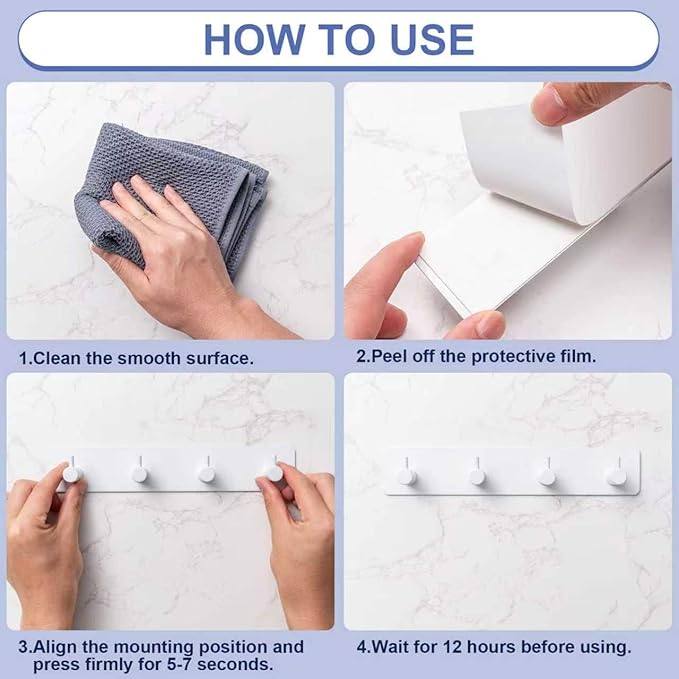 HOW TO USE

1.Clean the smooth surface.

2.Peel off the protective film.

3.Align the mounting position and press firmly for 5-7 seconds.

4.Wait for 12 hours before using.