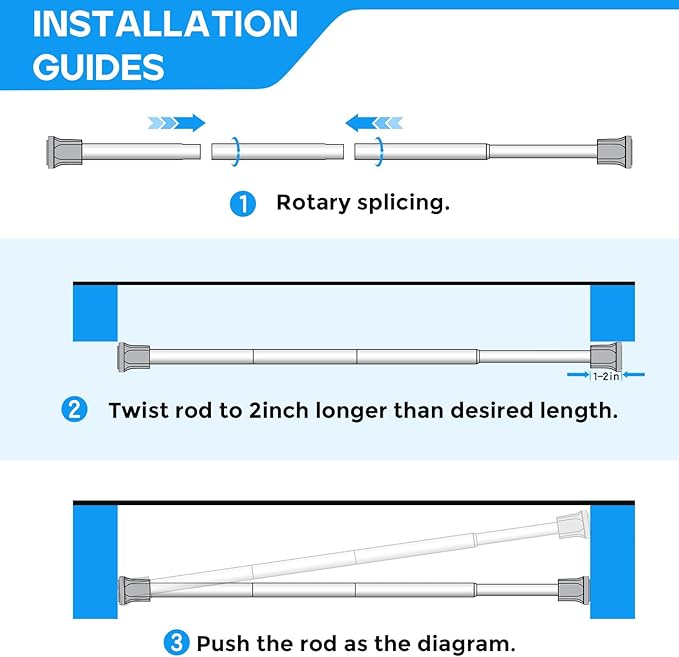 INSTALLATION GUIDES

1 Rotary splicing.

1-2in

2 Twist rod to 2inch longer than desired length.

3 Push the rod as the diagram.