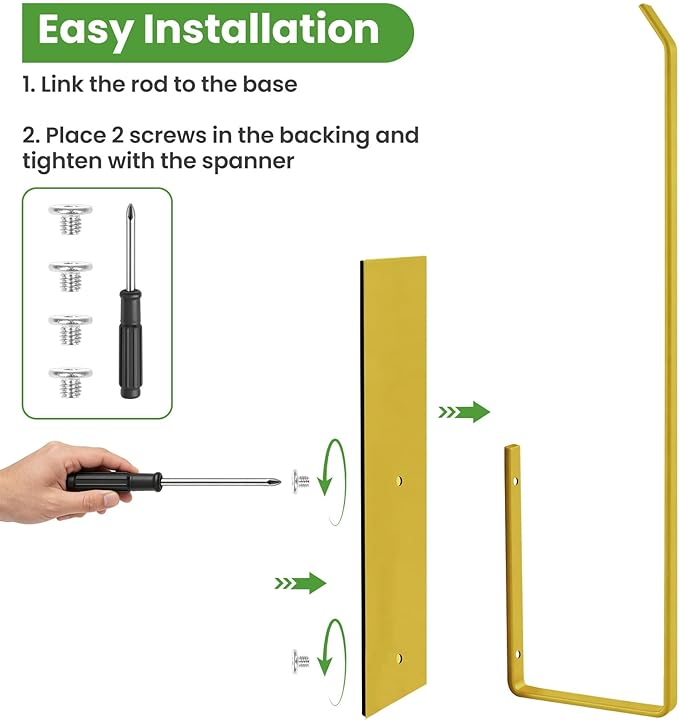 Easy Installation

1. Link the rod to the base

2. Place 2 screws in the backing and tighten with the spanner