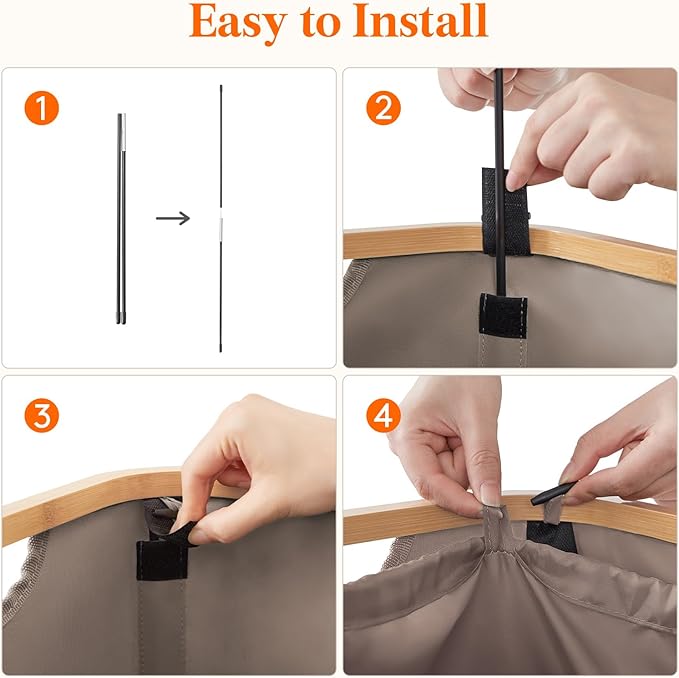 Easy to Install

1

2

3

4