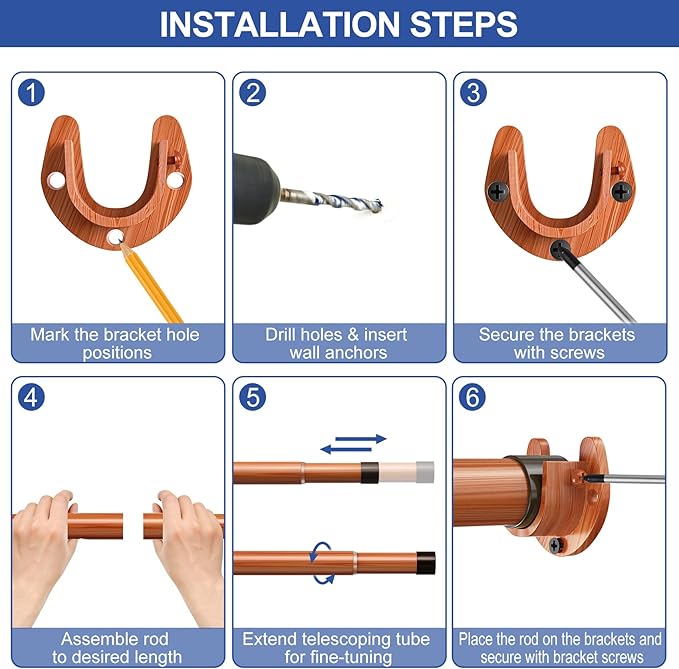 INSTALLATION STEPS

1

Mark the bracket hole positions

2

Drill holes & insert wall anchors

3

Secure the brackets with screws

4

Assemble rod to desired length

5

Extend telescoping tube for fine-tuning

6

Place the rod on the brackets and secure with bracket screws