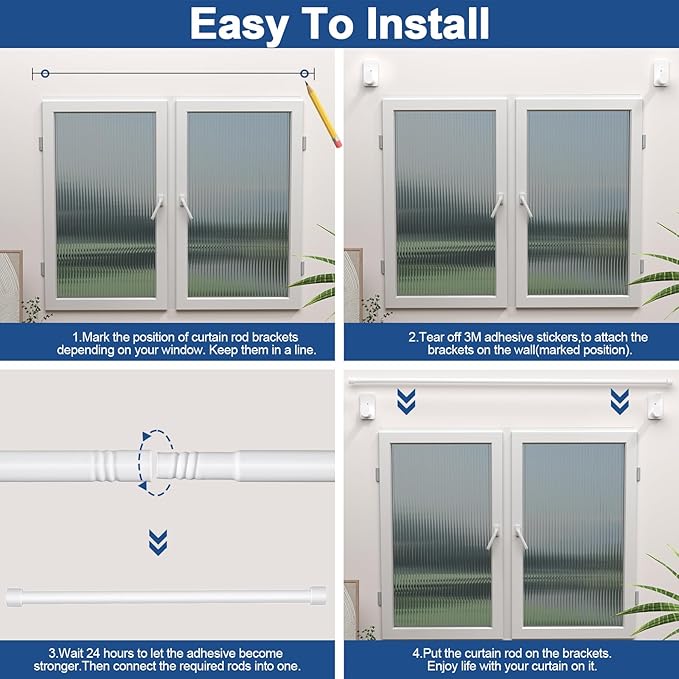 Easy To Install

1.Mark the position of curtain rod brackets depending on your window. Keep them in a line.

2.Tear off 3M adhesive stickers,to attach the brackets on the wall(marked position).

3.Wait 24 hours to let the adhesive become stronger.Then connect the required rods into one.

4.Put the curtain rod on the brackets. Enjoy life with your curtain on it.