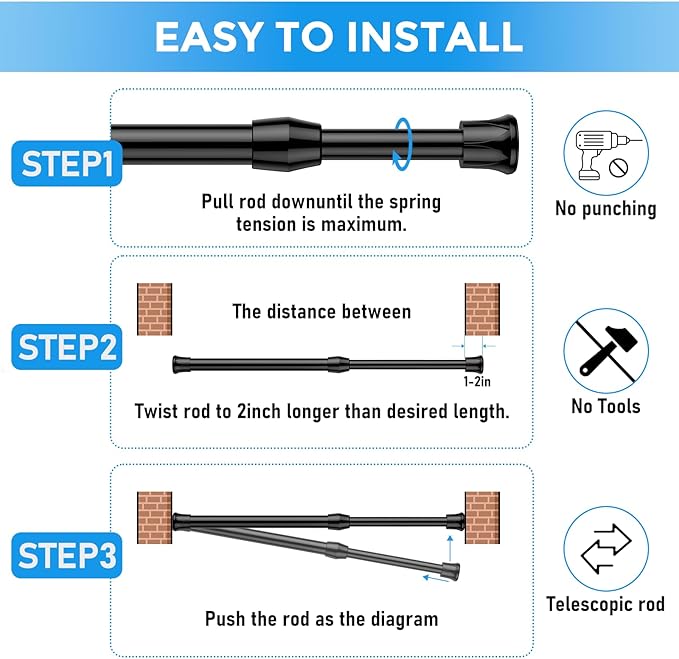 EASY TO INSTALL

STEP1

Pull rod downuntil the spring tension is maximum.

No punching

STEP2

The distance between

1-2in

Twist rod to 2inch longer than desired length.

No Tools

STEP3

Push the rod as the diagram

Telescopic rod