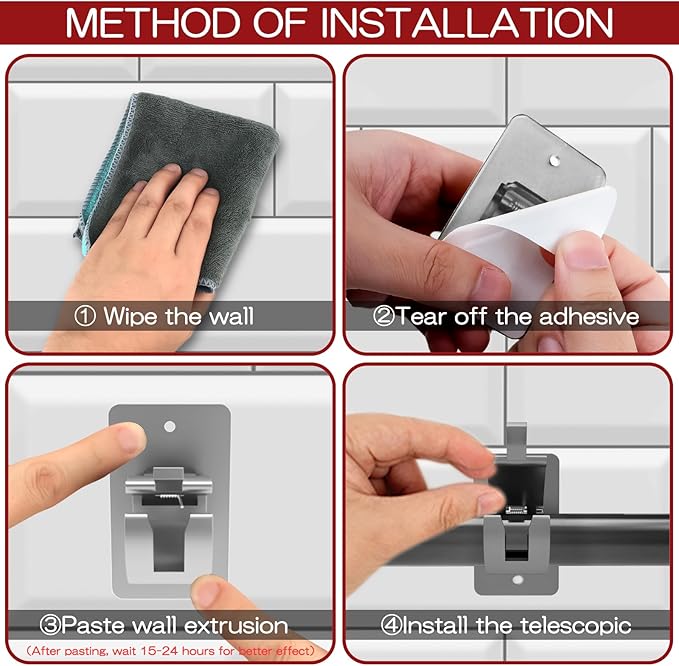 METHOD OF INSTALLATION

① Wipe the wall

②Tear off the adhesive

③Paste wall extrusion

(After pasting, wait 15-24 hours for better effect)

④Install the telescopic