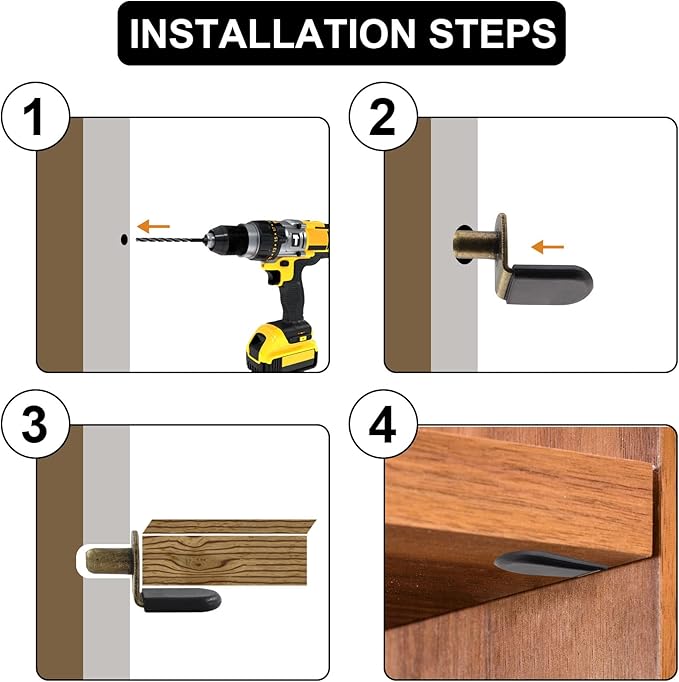 INSTALLATION STEPS

1

2

3

4