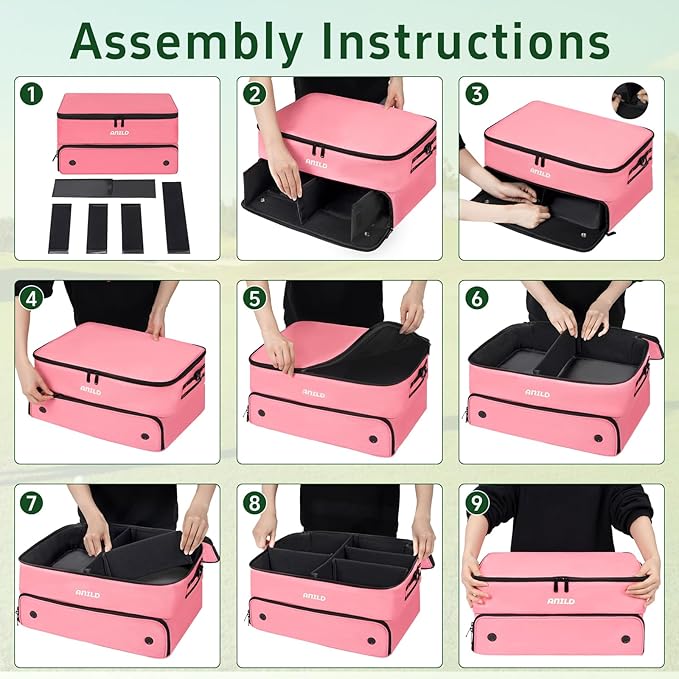 Assembly Instructions

1
ANILD

2
ANILD

3
ANILD

4
ANILD

5
ANILD

6
ANILD

7
ANILD

8
ANILD

9
ANILD