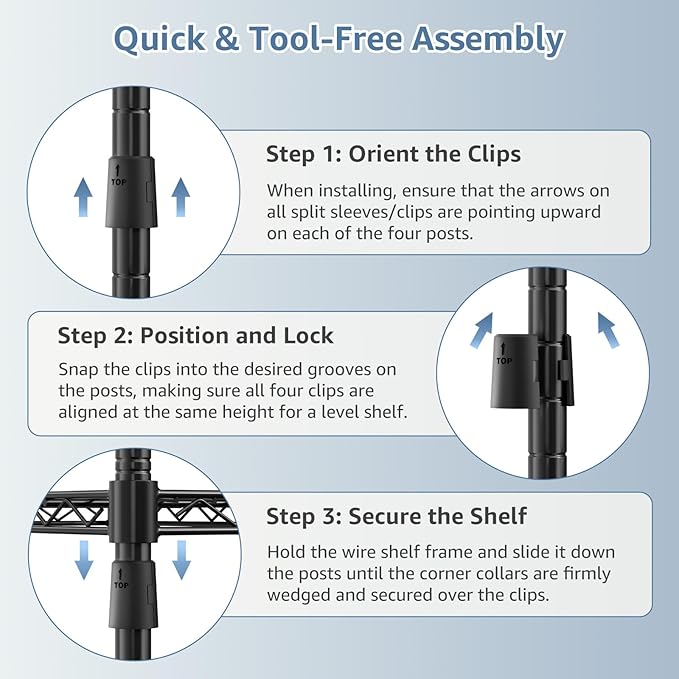 Quick & Tool-Free Assembly

TOP

Step 1: Orient the Clips

When installing, ensure that the arrows on all split sleeves/clips are pointing upward on each of the four posts.

Step 2: Position and Lock

Snap the clips into the desired grooves on the posts, making sure all four clips are aligned at the same height for a level shelf.

TOP

TOP

Step 3: Secure the Shelf

Hold the wire shelf frame and slide it down the posts until the corner collars are firmly wedged and secured over the clips.