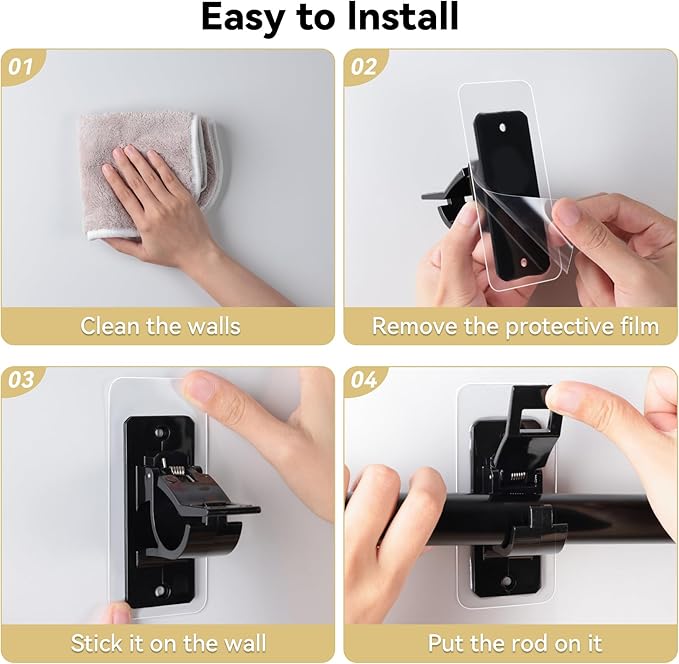 Easy to Install

01

Clean the walls

02

Remove the protective film

03

Stick it on the wall

04

Put the rod on it