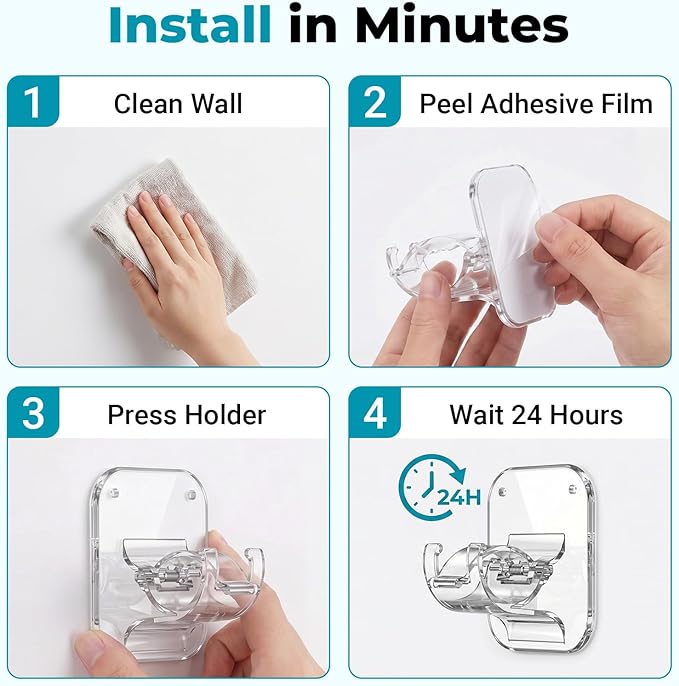 Install in Minutes

1 Clean Wall

2 Peel Adhesive Film

3 Press Holder

4 Wait 24 Hours

24H