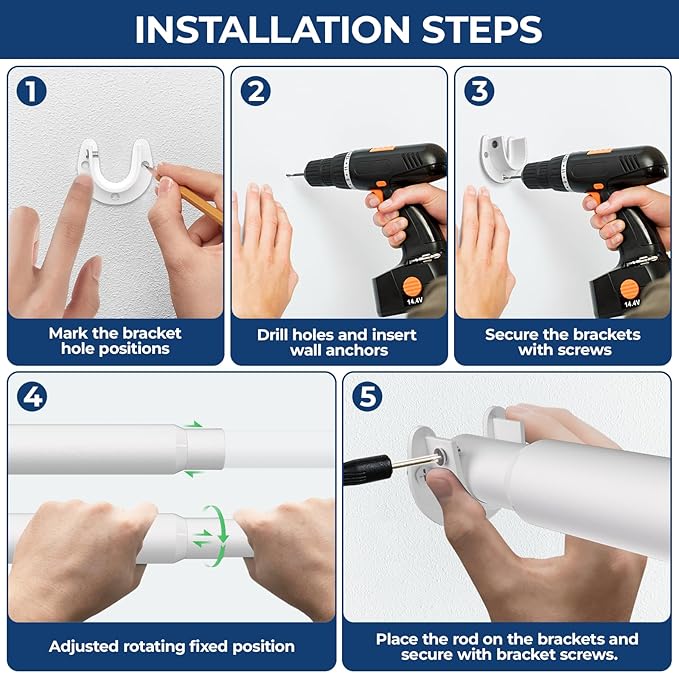 INSTALLATION STEPS

1

Mark the bracket hole positions

2

14.4V

Drill holes and insert wall anchors

3

14.4V

Secure the brackets with screws

4

Adjusted rotating fixed position

5

Place the rod on the brackets and secure with bracket screws.