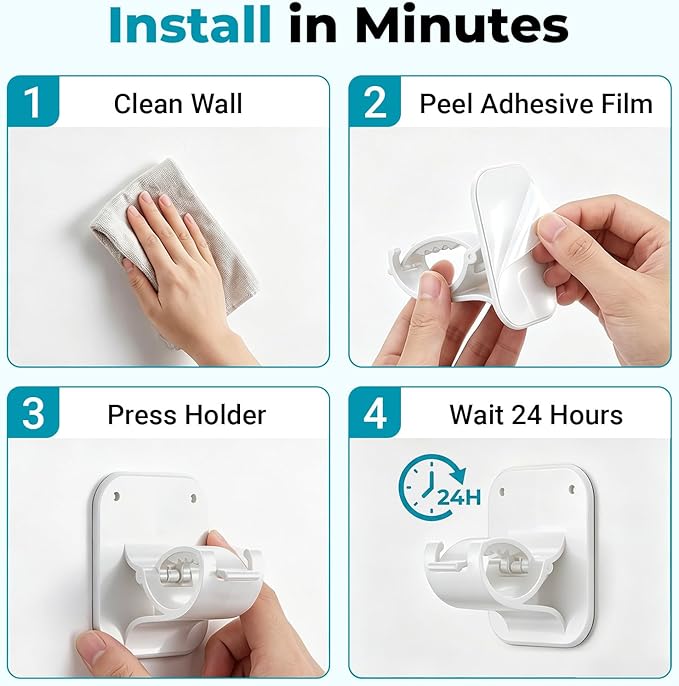 Install in Minutes

1 Clean Wall

2 Peel Adhesive Film

3 Press Holder

4 Wait 24 Hours

24H