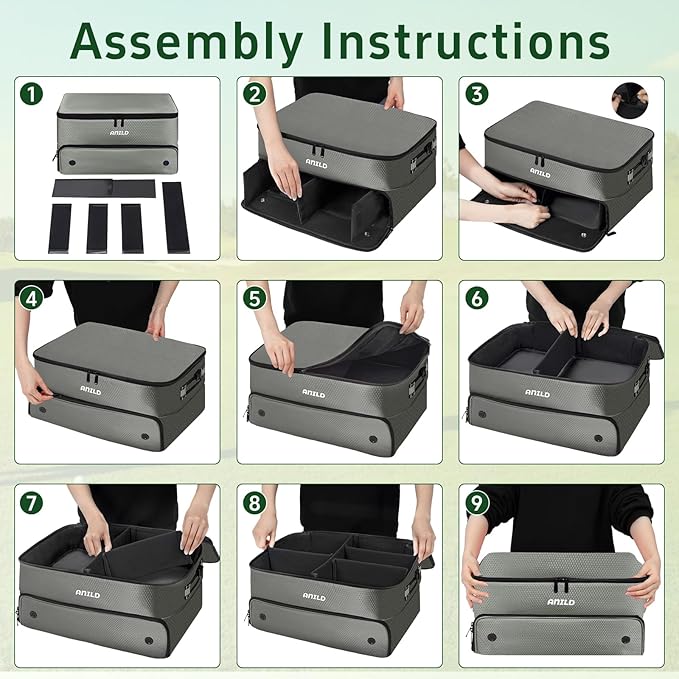 Assembly Instructions

1
ANILD

2
ANILD

3
ANILD

4
ANILD

5
ANILD

6
ANILD

7
ANILD

8
ANILD

9
ANILD