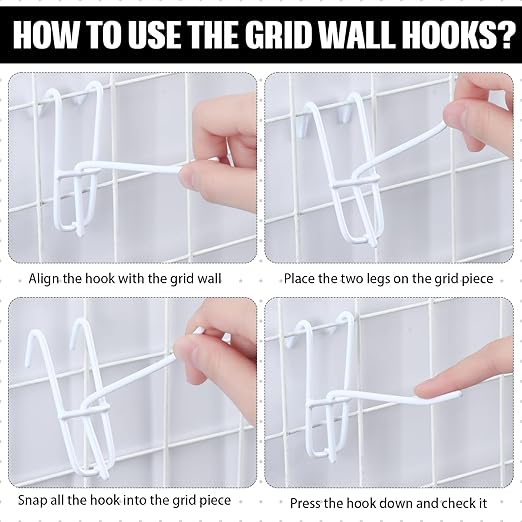 HOW TO USE THE GRID WALL HOOKS?

Align the hook with the grid wall

Place the two legs on the grid piece

Snap all the hook into the grid piece

Press the hook down and check it