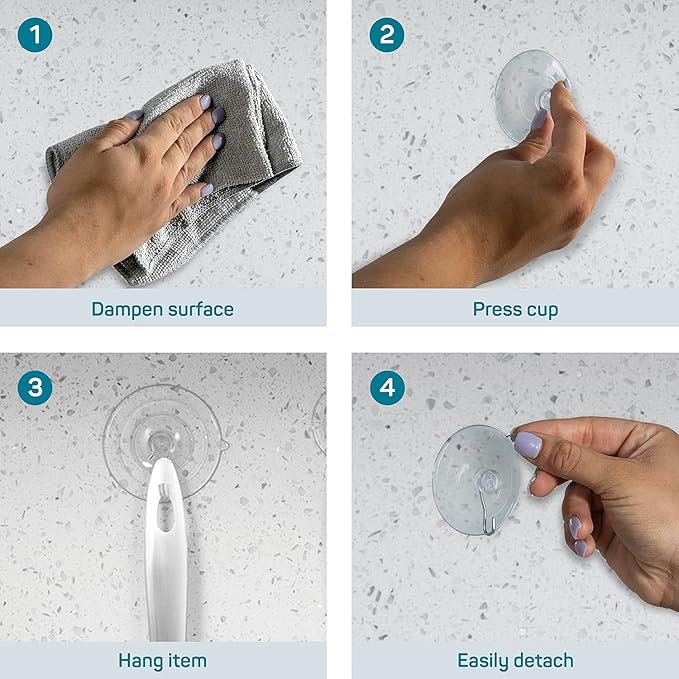 1

Dampen surface

2

Press cup

3

Hang item

4

Easily detach