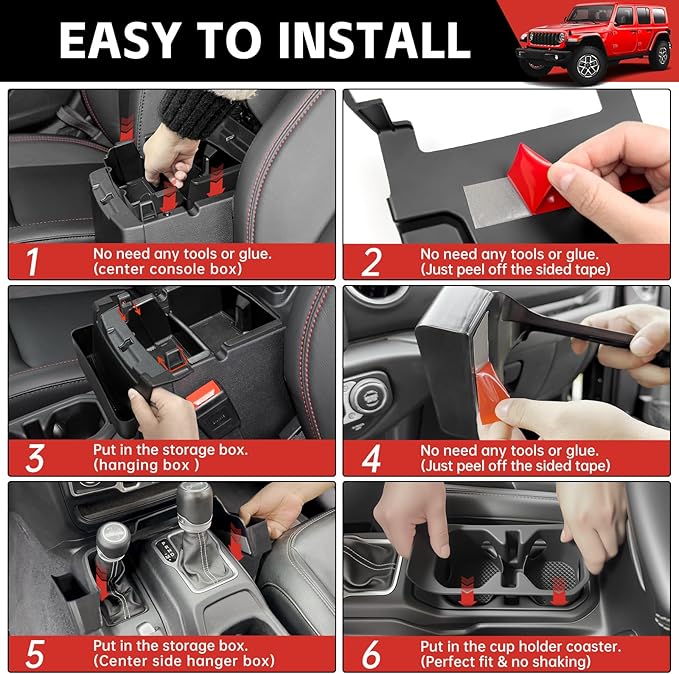 EASY TO INSTALL

1 No need any tools or glue. (center console box)

2 No need any tools or glue. (Just peel off the sided tape)

3 Put in the storage box. (hanging box )

4 No need any tools or glue. (Just peel off the sided tape)

5 Put in the storage box. (Center side hanger box)

6 Put in the cup holder coaster. (Perfect fit & no shaking)