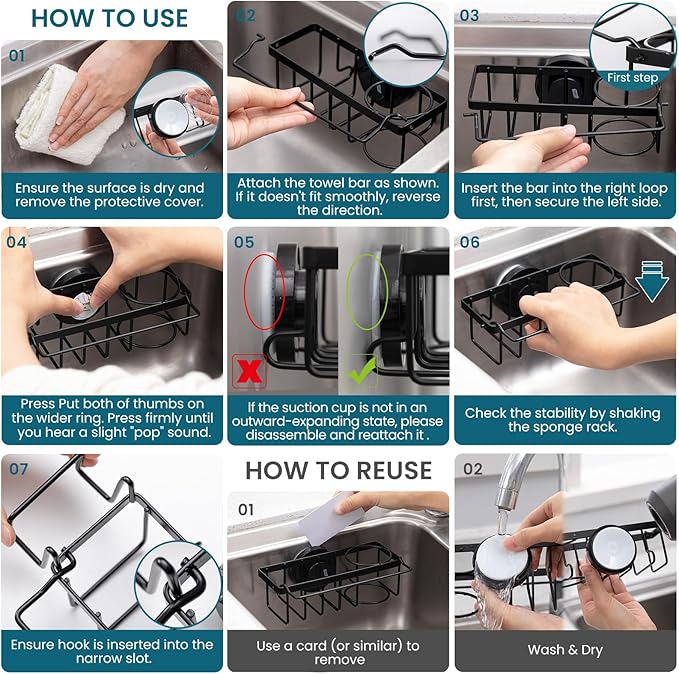 HOW TO USE

01

Ensure the surface is dry and remove the protective cover.

02

Attach the towel bar as shown. If it doesn't fit smoothly, reverse the direction.

03

First step

Insert the bar into the right loop first, then secure the left side.

04

Press Put both of thumbs on the wider ring. Press firmly until you hear a slight "pop" sound.

05

If the suction cup is not in an outward-expanding state, please disassemble and reattach it .

06

Check the stability by shaking the sponge rack.

07

Ensure hook is inserted into the narrow slot.

HOW TO REUSE

01

Use a card (or similar) to remove

02

Wash & Dry